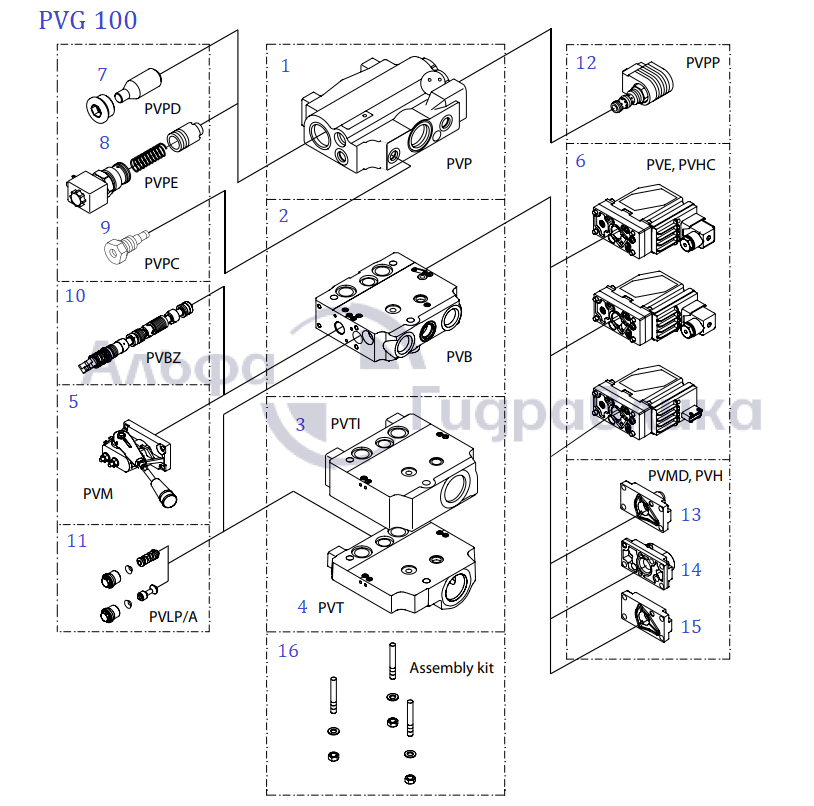 PVG 100

7
PVPD
8
PVPE
9
PVPC
10
PVBZ
5
PVM
11
PVLP/A

1
PVP
2
PVB
3 PVTI
4 PVT
16
Assembly kit

12
PVPP
6
PVE, PVHC
PVMD, PVH
13
14
15

Альфа Гидравлика